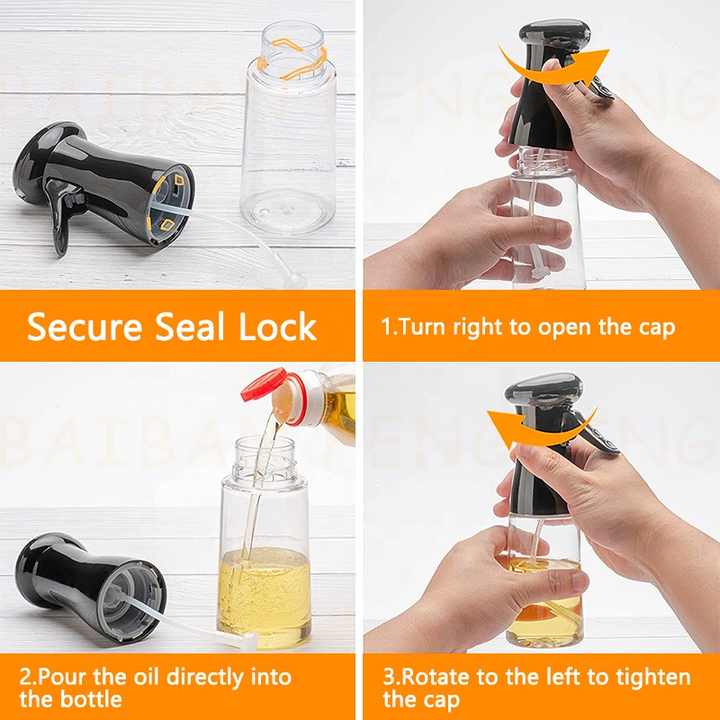 Secure Seal Lock

1.Turn right to open the cap

2.Pour the oil directly into the bottle

3.Rotate to the left to tighten the cap